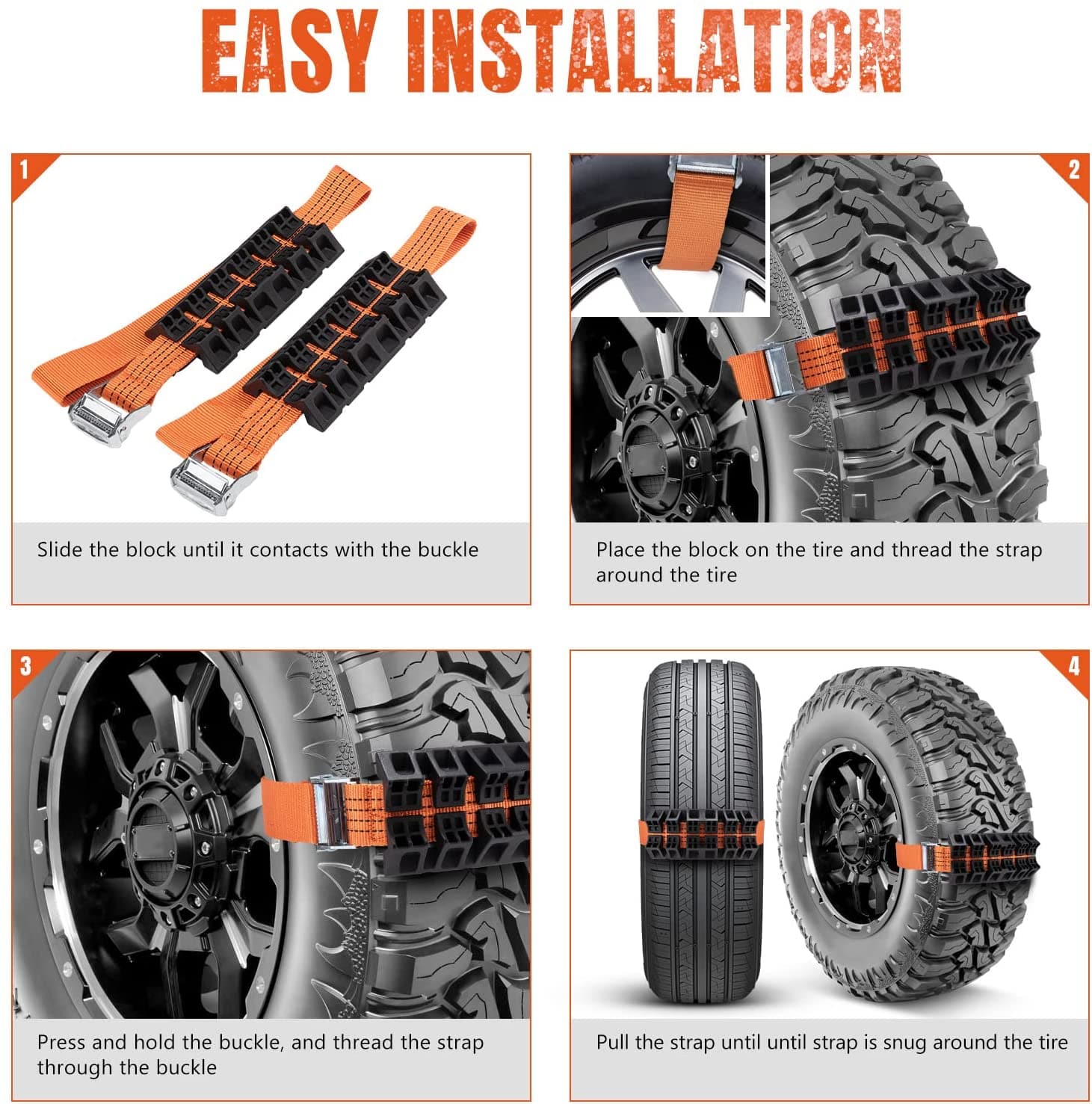 EASY INSTALLATION

1

Slide the block until it contacts with the buckle

2

Place the block on the tire and thread the strap around the tire

3

Press and hold the buckle, and thread the strap through the buckle

4

Pull the strap until until strap is snug around the tire