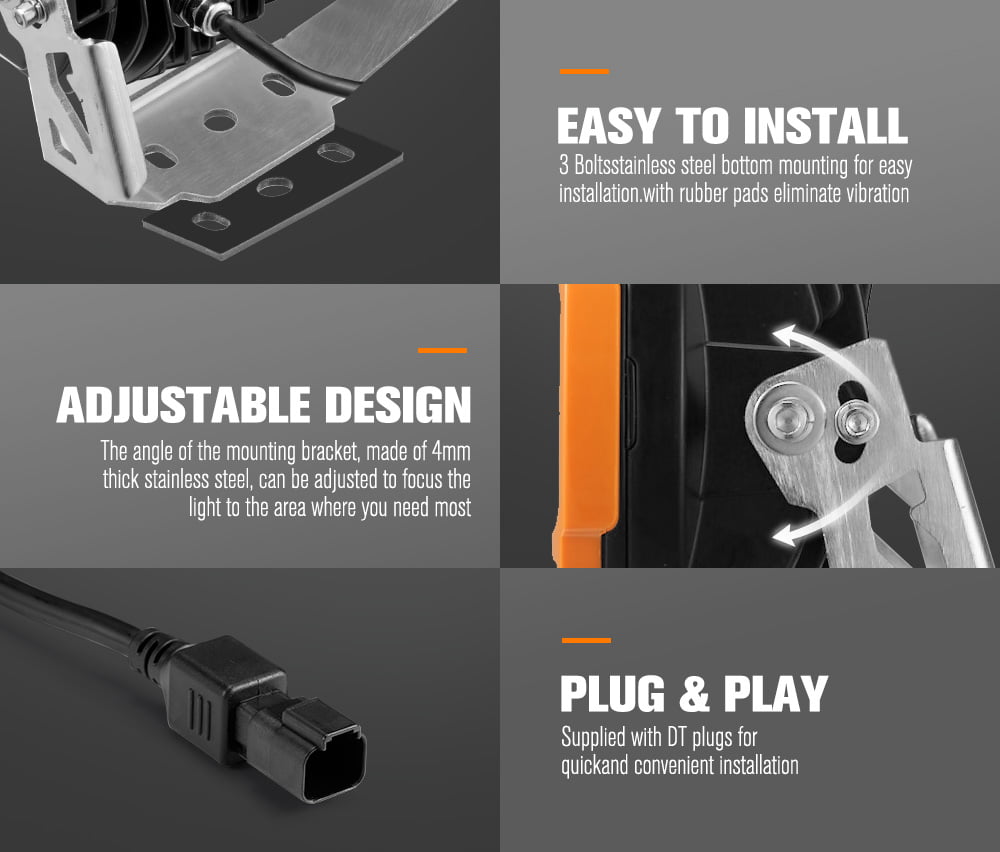 EASY TO INSTALL
3 Boltsstainless steel bottom mounting for easy installation.with rubber pads eliminate vibration

ADJUSTABLE DESIGN
The angle of the mounting bracket, made of 4mm thick stainless steel, can be adjusted to focus the light to the area where you need most

PLUG & PLAY
Supplied with DT plugs for quickand convenient installation