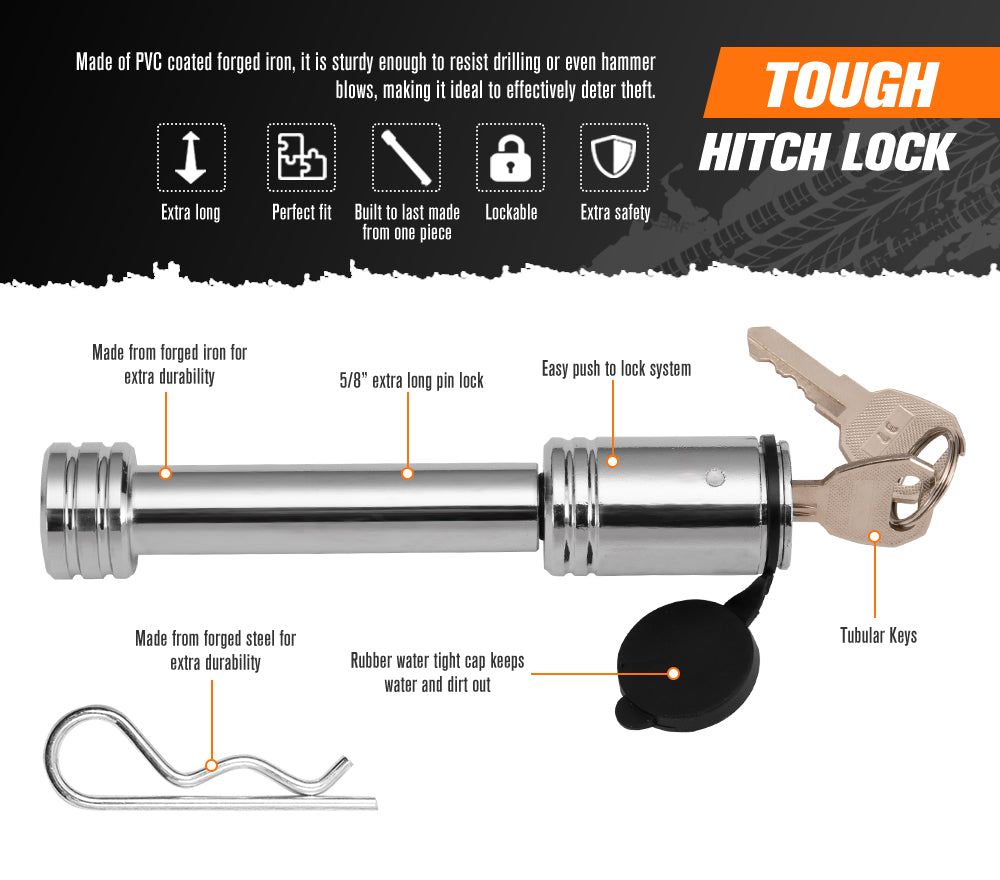 Made of PVC coated forged iron, it is sturdy enough to resist drilling or even hammer blows, making it ideal to effectively deter theft.

TOUGH
HITCH LOCK

Extra long

Perfect fit

Built to last made from one piece

Lockable

Extra safety

Made from forged iron for extra durability

5/8" extra long pin lock

Easy push to lock system

Tubular Keys

Made from forged steel for extra durability

Rubber water tight cap keeps water and dirt out